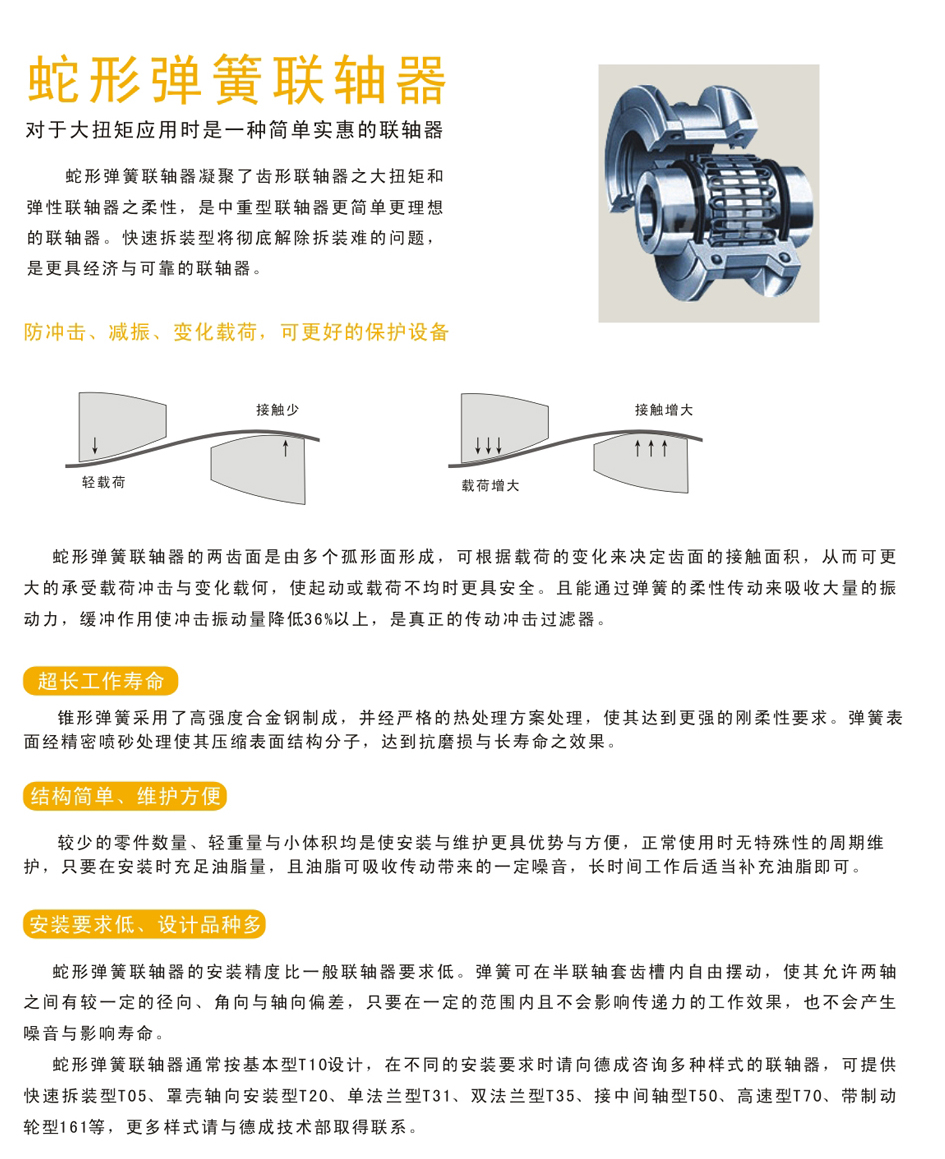 蛇形弹簧联轴器

对于大扭矩应用时是一种简单实惠的联轴器

蛇形弹簧联轴器凝聚了齿形联轴器之大扭矩和弹性联轴器之柔性，是中重型联轴器更简单更理想的联轴器。快速拆装型将彻底解除拆装难的问题，是更具经济与可靠的联轴器。

防冲击、减振、变化载荷，可更好的保护设备

接触少

轻载荷

接触增大

载荷增大

蛇形弹簧联轴器的两齿面是由多个孤形面形成，可根据载荷的变化来决定齿面的接触面积，从而可更大的承受载荷冲击与变化载何，使起动或载荷不均时更具安全。且能通过弹簧的柔性传动来吸收大量的振动力，缓冲作用使冲击振动量降低36%以上，是真正的传动冲击过滤器。

超长工作寿命

锥形弹簧采用了高强度合金钢制成，并经严格的热处理方案处理，使其达到更强的刚柔性要求。弹簧表面经精密喷砂处理使其压缩表面结构分子，达到抗磨损与长寿命之效果。

结构简单、维护方便

较少的零件数量、轻重量与小体积均是使安装与维护更具优势与方便，正常使用时无特殊性的周期维护，只要在安装时充足油脂量，且油脂可吸收传动带来的一定噪音，长时间工作后适当补充油脂即可。

安装要求低、设计品种多

蛇形弹簧联轴器的安装精度比一般联轴器要求低。弹簧可在半联轴套齿槽内自由摆动，使其允许两轴之间有较一定的径向、角向与轴向偏差，只要在一定的范围内且不会影响传递力的工作效果，也不会产生噪音与影响寿命。

蛇形弹簧联轴器通常按基本型T10设计，在不同的安装要求时请向德成咨询多种样式的联轴器，可提供快速拆装型T05、罩壳轴向安装型T20、单法兰型T31、双法兰型T35、接中间轴型T50、高速型T70、带制动轮型161等，更多样式请与德成技术部取得联系。